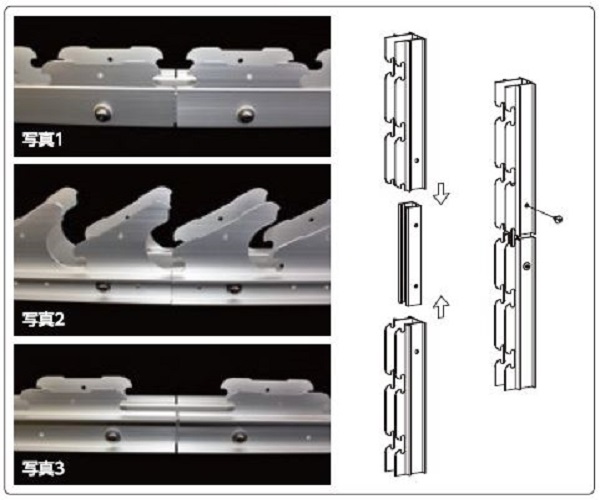 写真1

写真2

写真3